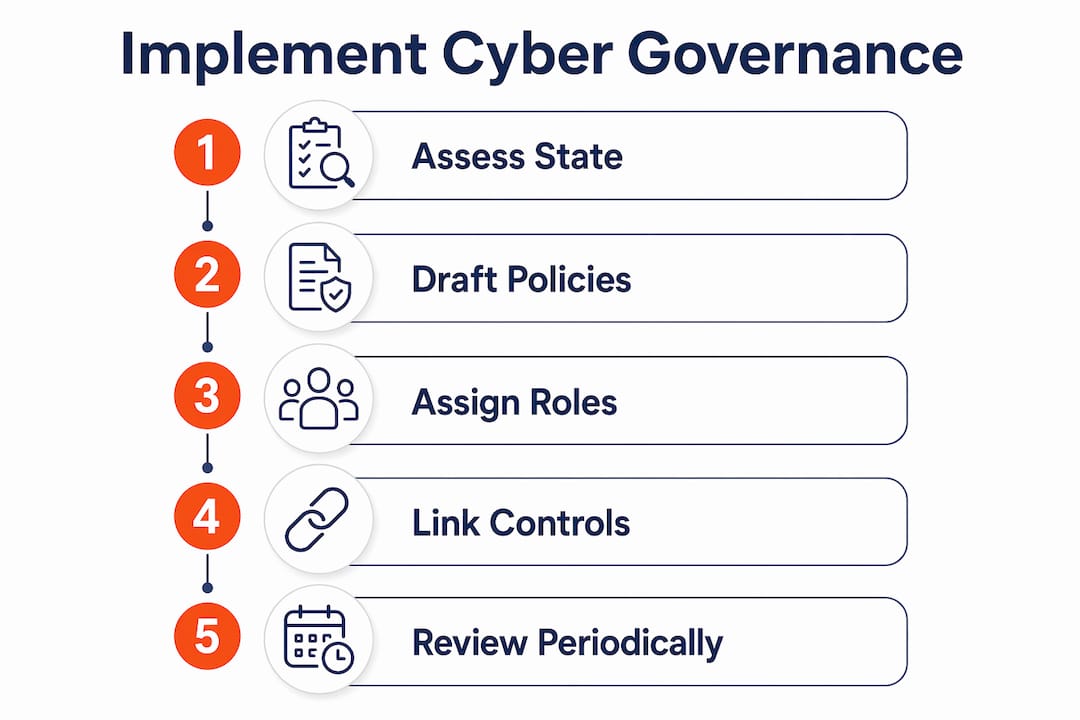 Implement Cyber Governance

1 Assess State

2 Draft Policies

3 Assign Roles

4 Link Controls

5 Review Periodically