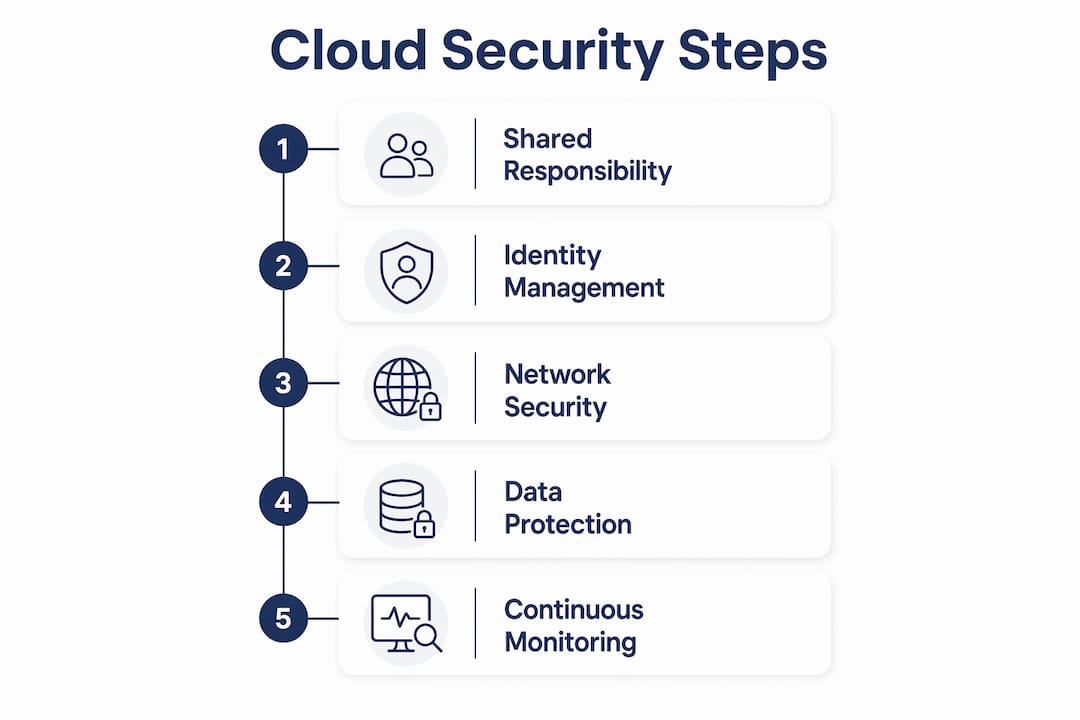 Cloud Security Steps

1 Shared Responsibility

2 Identity Management

3 Network Security

4 Data Protection

5 Continuous Monitoring