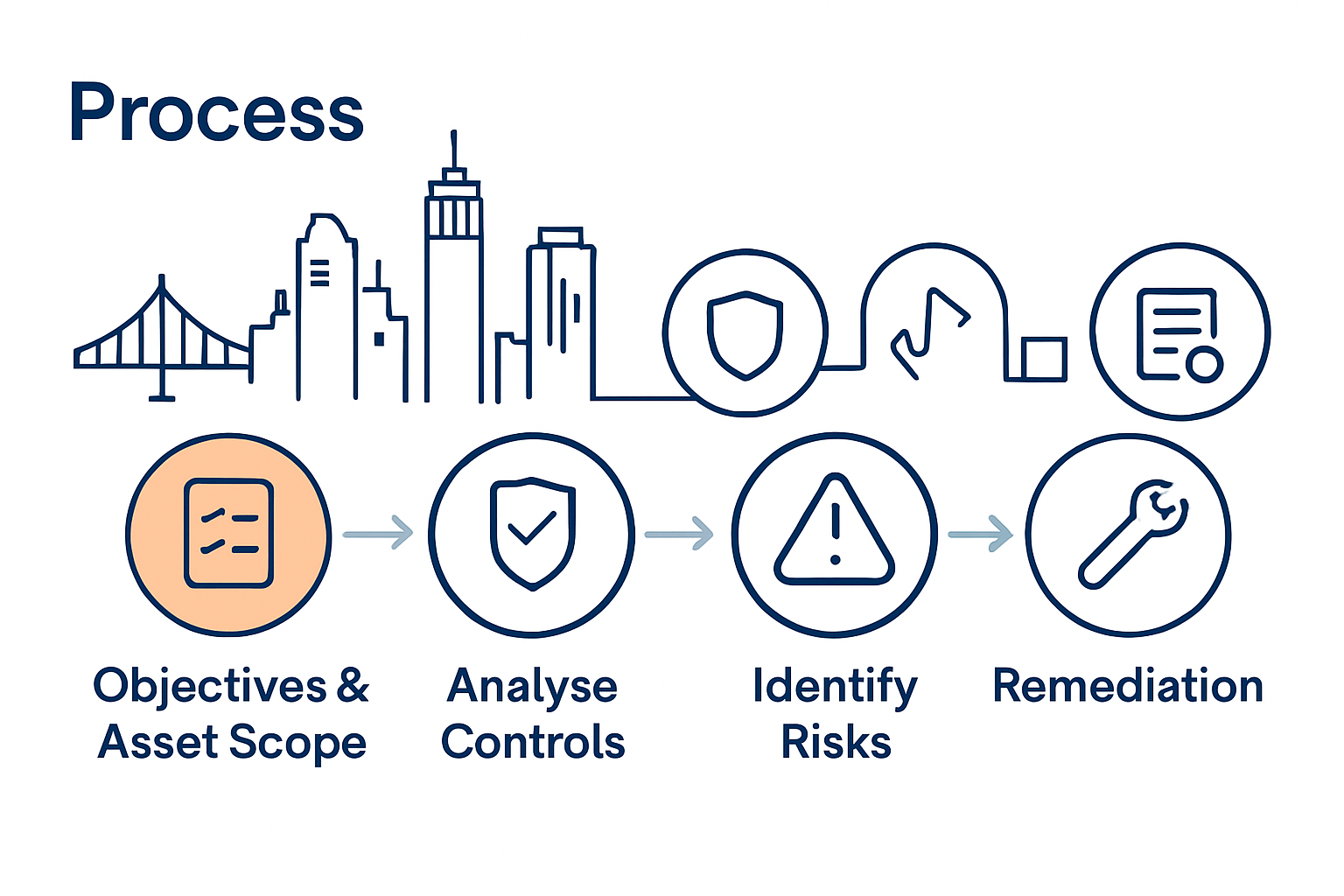 Process

Objectives & Asset Scope

Analyse Controls

Identify Risks

Remediation