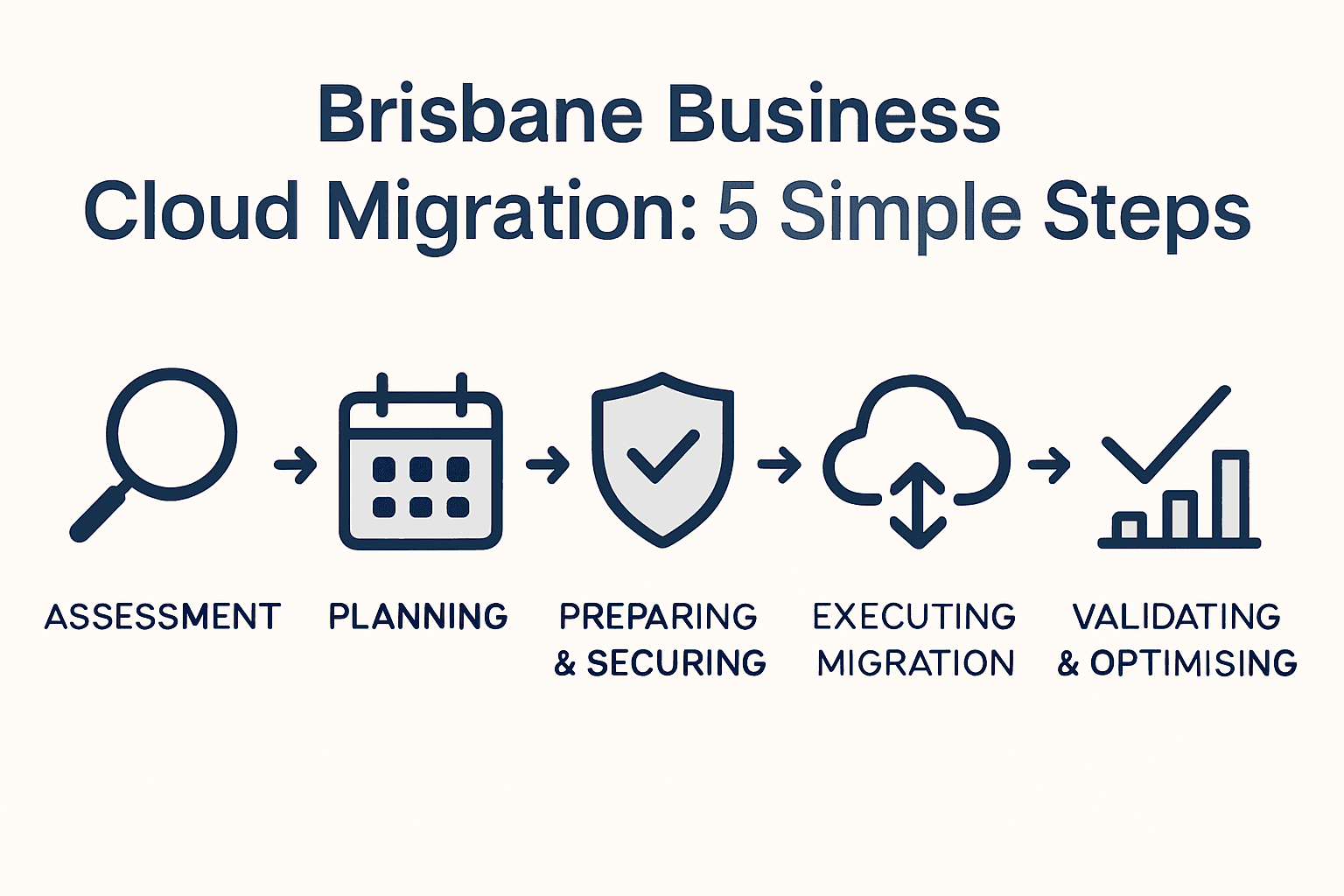 Brisbane Business
Cloud Migration: 5 Simple Steps

ASSESSMENT

PLANNING

PREPARING & SECURING

EXECUTING MIGRATION

VALIDATING & OPTIMISING