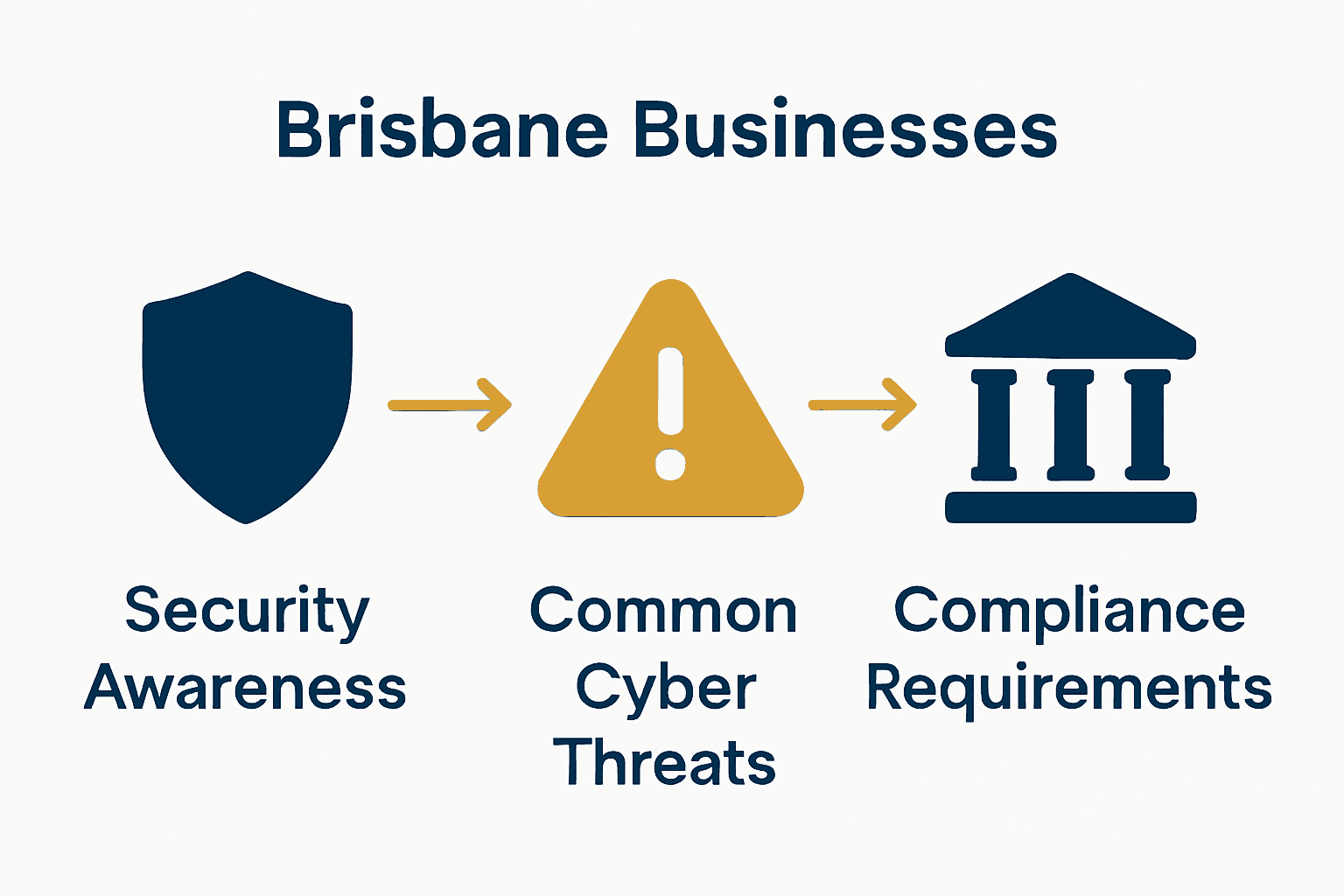 Brisbane Businesses

Security Awareness

Common Cyber Threats

Compliance Requirements